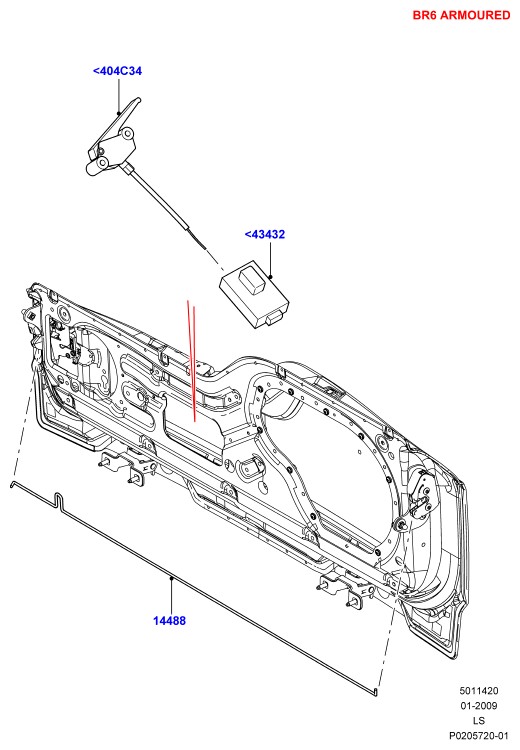 BR6 ARMOURED

<404C34

<43432

14488

5011420
01-2009
LS
P0205720-01