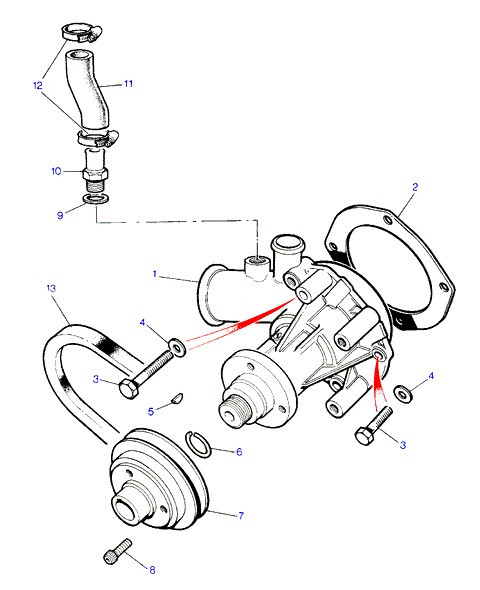 12
11
10
9
2
1
13
4
3
5
4
3
6
7
8