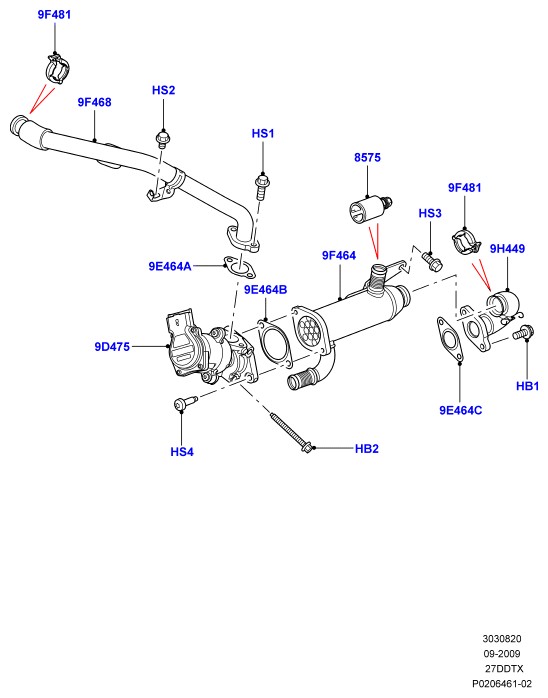 9F481

9F468

HS2

HS1

8575

9F481

HS3

9H449

9F464

9E464A

9E464B

9D475

HB1

9E464C

HS4

HB2

3030820
09-2009
27DDTX
P0206461-02