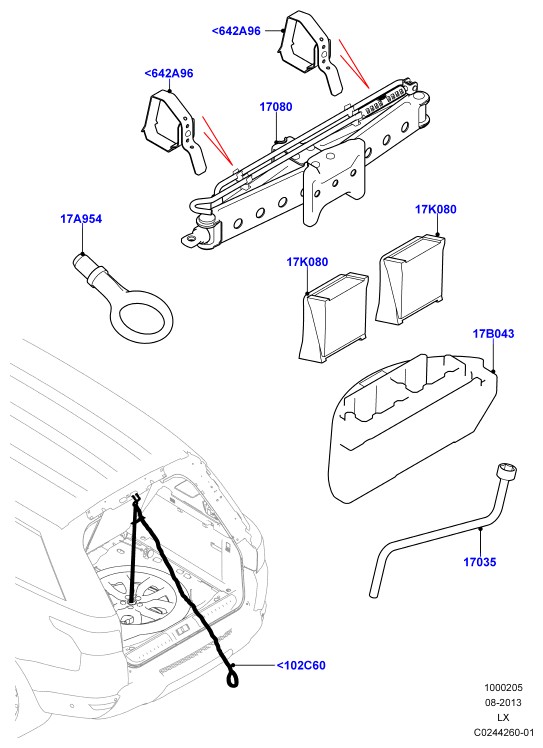 <642A96
<642A96
17080
17A954
17K080
17K080
17B043
17035
<102C60
1000205
08-2013
LX
C0244260-01