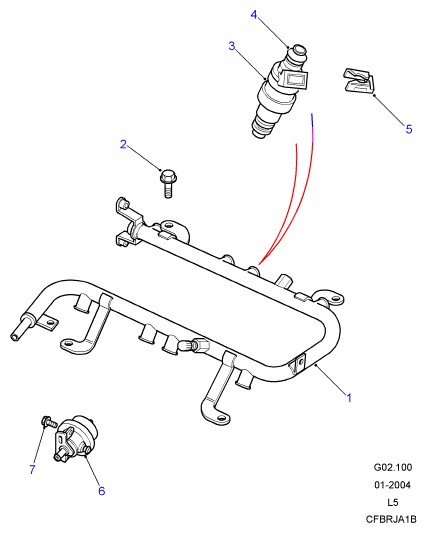 4
3
5
2
1
7
6
G02.100
01-2004
L5
CFBRJA1B