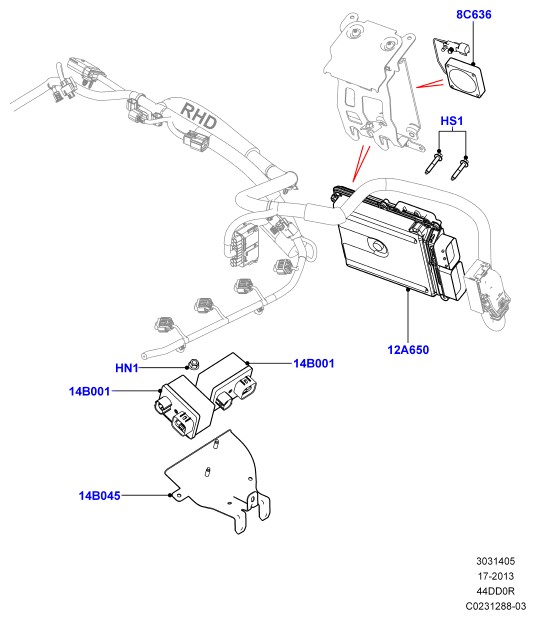 8C636

RHD

HS1

12A650

HN1

14B001

14B001

14B045

3031405
17-2013
44DD0R
C0231288-03