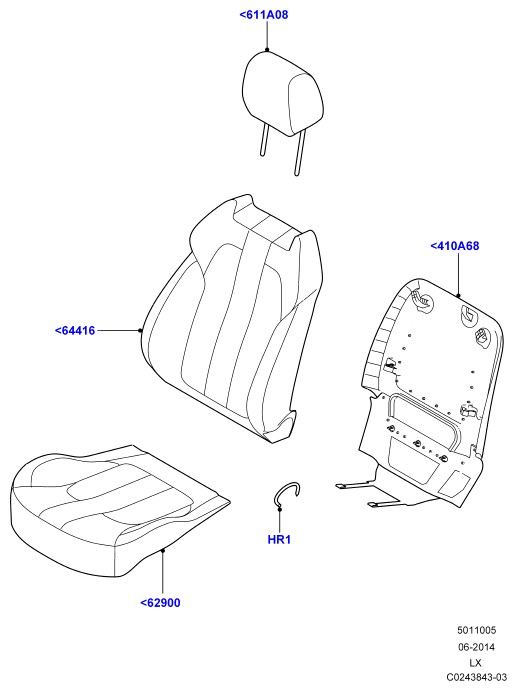 <611A08

<410A68

<64416

HR1

<62900

5011005
06-2014
LX
C0243843-03