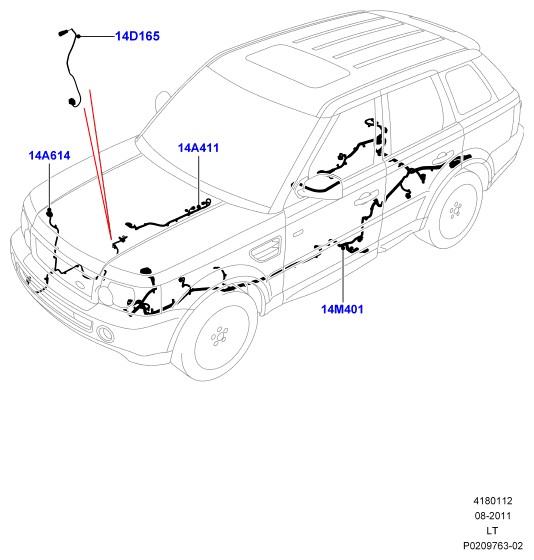 14D165

14A614

14A411

14M401

4180112
08-2011
LT
P0209763-02