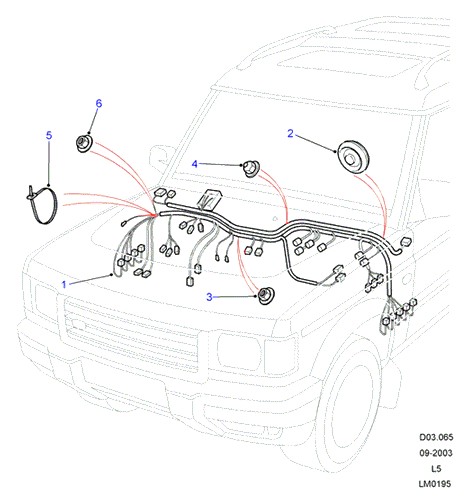 6
5
2
4
1
3
D03.065
09-2003
L5
LM0195