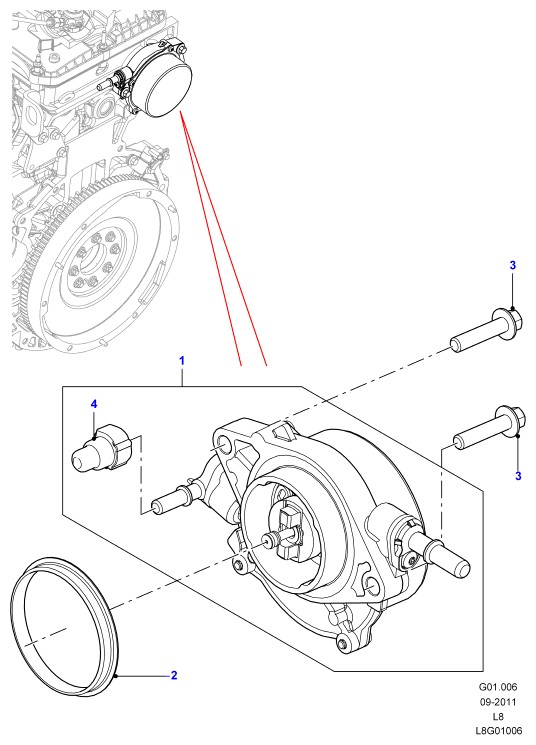 3

1

4

3

2

G01.006
09-2011
L8
L8G01006