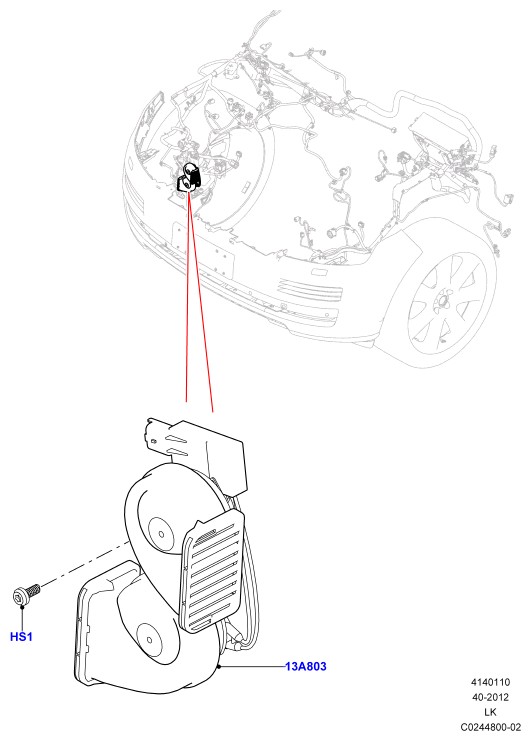 HS1

13A803

4140110
40-2012
LK
C0244800-02