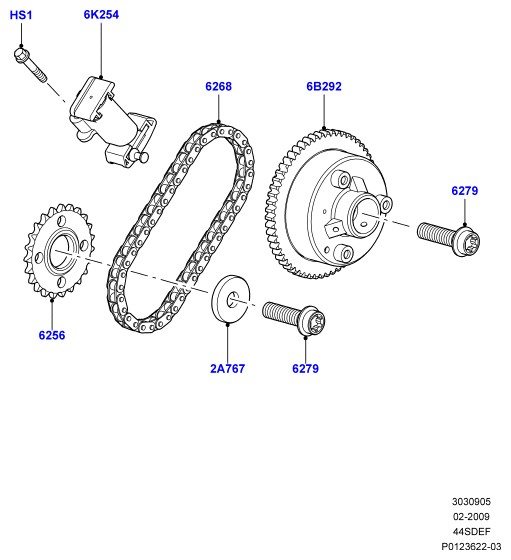 HS1
6K254
6268
6B292
6279
6256
2A767
6279

3030905
02-2009
44SDEF
P0123622-03