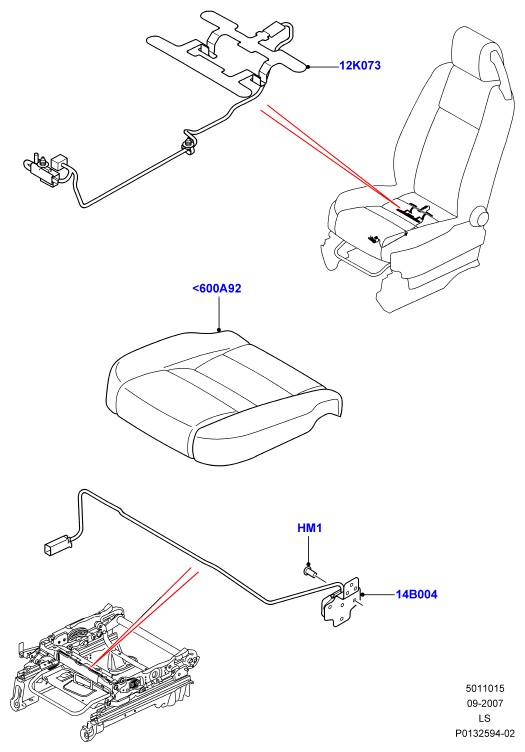 12K073

<600A92

HM1

14B004

5011015
09-2007
LS
P0132594-02