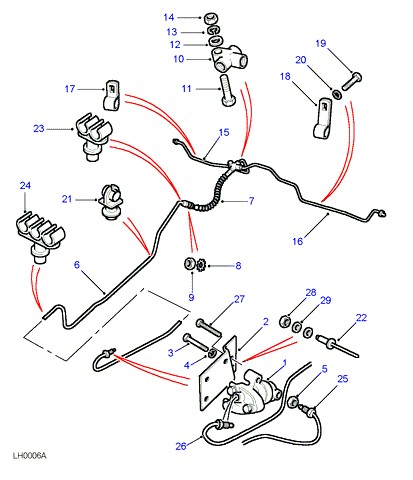 14
13
12
10
11
19
20
18
17
23
15
24
21
7
16
6
8
9
27
28
29
2
22
3
4
1
5
25
26
LH0006A