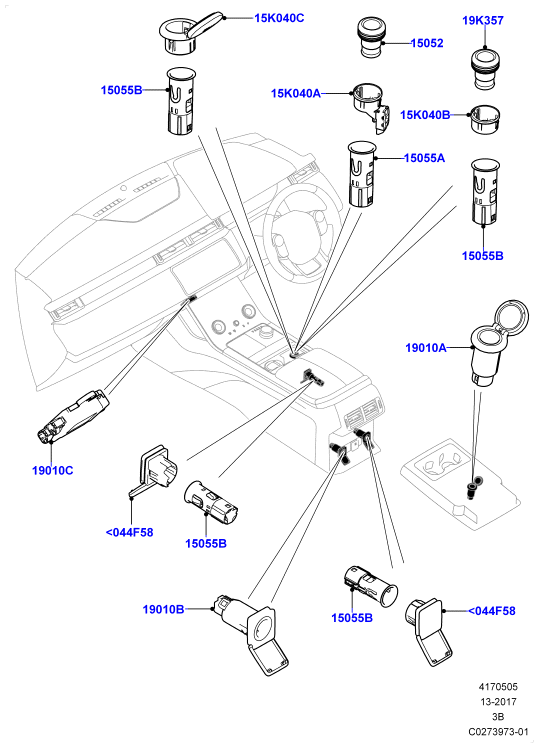 15K040C
15052
19K357
15055B
15K040A
15K040B
15055A
15055B
19010A
19010C
<044F58
15055B
19010B
15055B
<044F58
4170505
13-2017
3B
C0273973-01