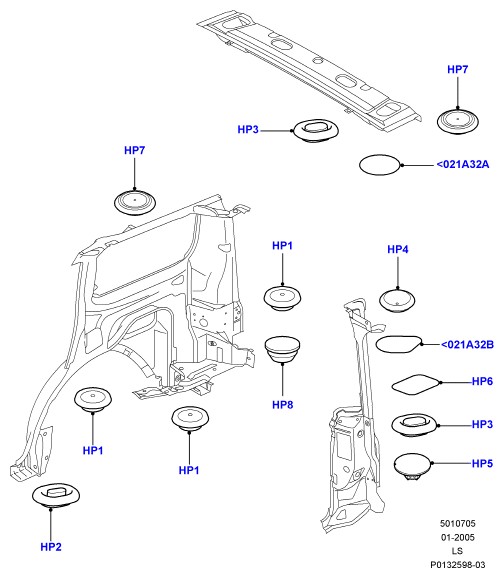 HP7

HP3

<021A32A

HP7

HP1

HP4

<021A32B

HP6

HP8

HP3

HP1

HP1

HP5

HP2

5010705
01-2005
LS
P0132598-03