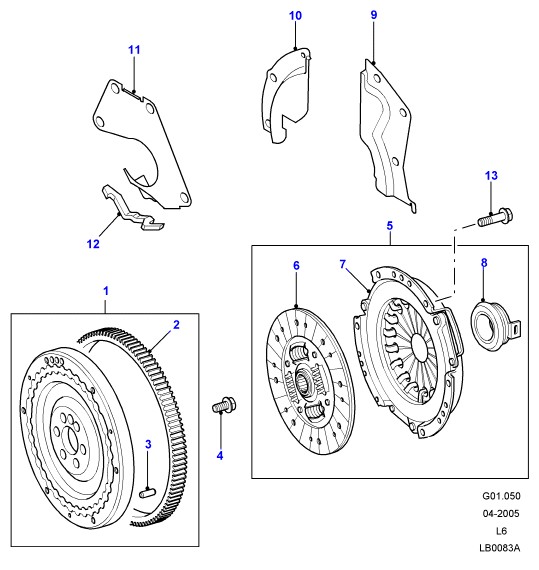 10
9
11
13
12
5
6
7
8
1
2
3
4
G01.050
04-2005
L6
LB0083A