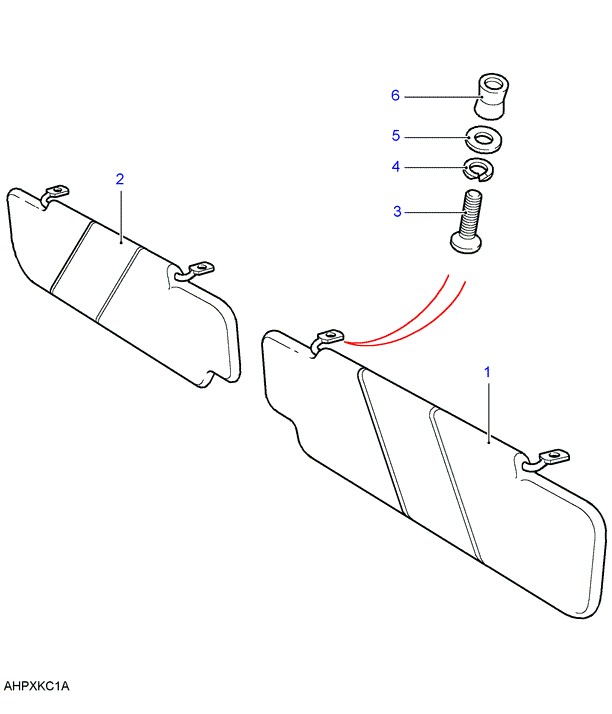 6
5
4
3
2
1
AHPXKC1A