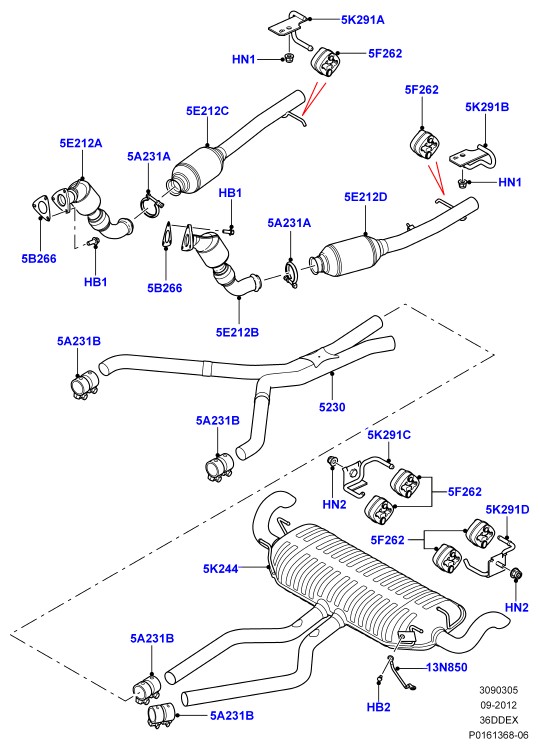 5K291A
HN1
5F262
5E212C
5F262
5K291B
5E212A
5A231A
HN1
HB1
5E212D
5A231A
5B266
HB1
5B266
5E212B
5A231B
5230
5A231B
5K291C
HN2
5F262
5K291D
5F262
5K244
HN2
5A231B
13N850
HB2
5A231B
3090305
09-2012
36DDEX
P0161368-06