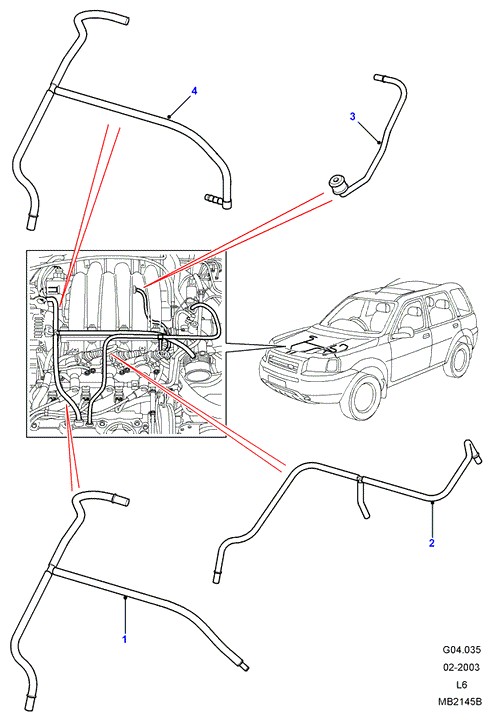 4

3

2

1

G04.035
02-2003
L6
MB2145B