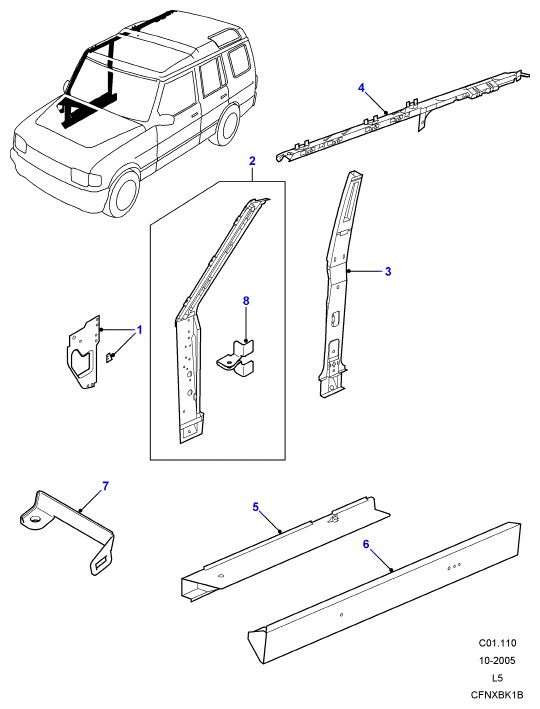 4

2

3

8

1

7

5

6

C01.110
10-2005
L5
CFNXBK1B