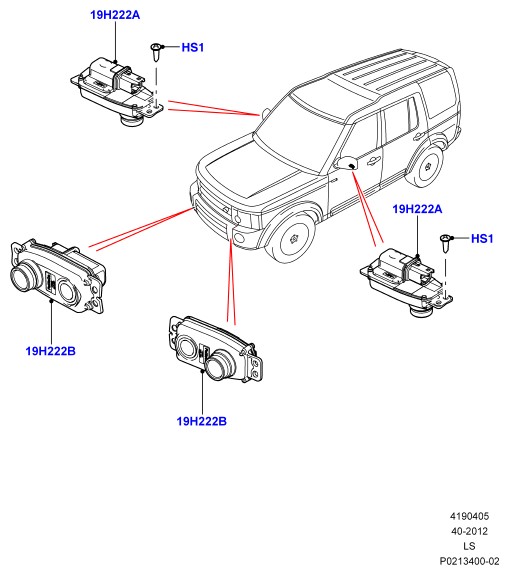 19H222A

HS1

19H222A

HS1

19H222B

19H222B

4190405
40-2012
LS
P0213400-02