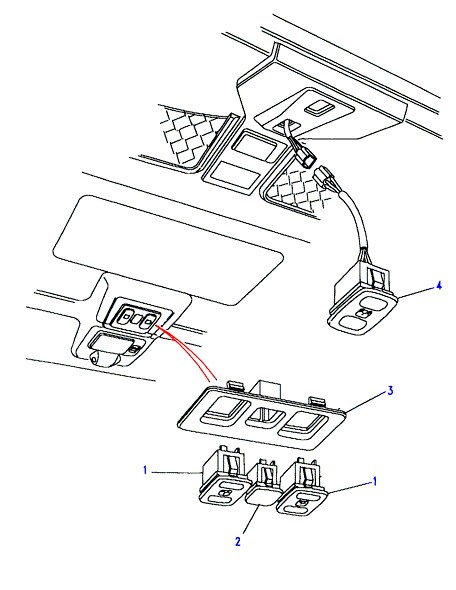 4
3
1
1
2