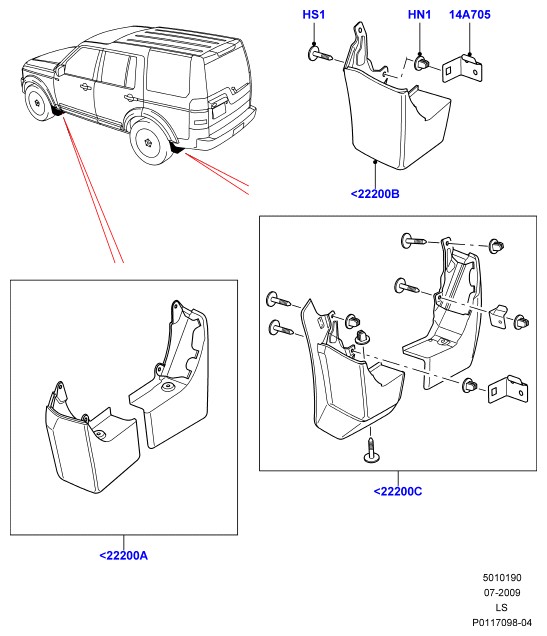 HS1

HN1

14A705

<22200B

<22200C

<22200A

5010190
07-2009
LS
P0117098-04