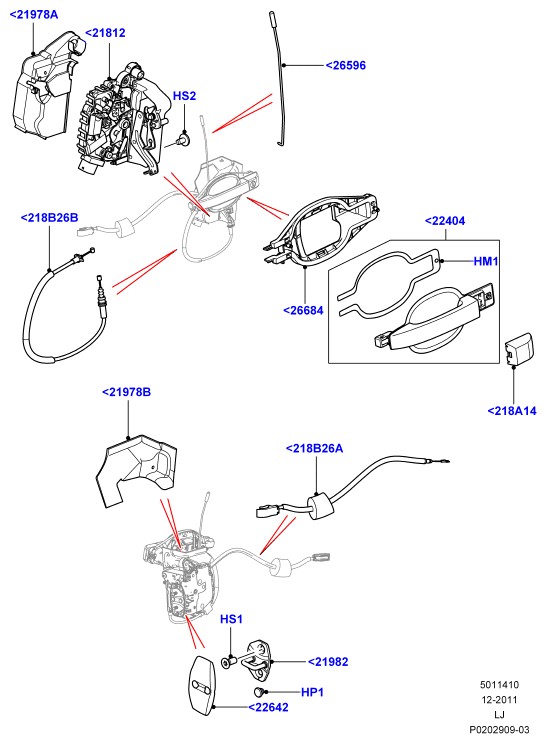 <21978A
<21812
HS2
<26596
<218B26B
<22404
HM1
<26684
<218A14
<21978B
<218B26A
HS1
<21982
HP1
<22642
5011410
12-2011
LJ
P0202909-03