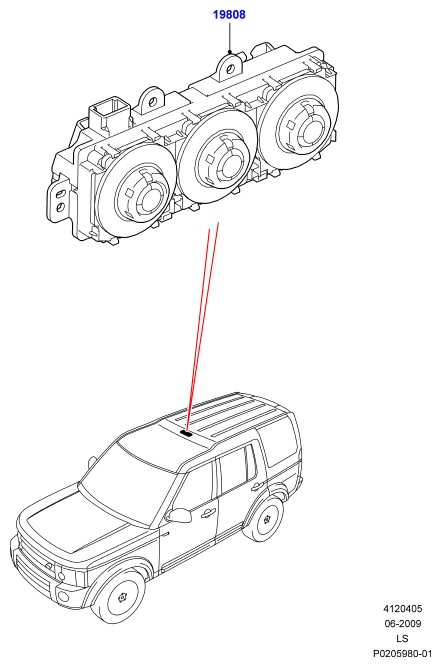 19808

4120405
06-2009
LS
P0205980-01