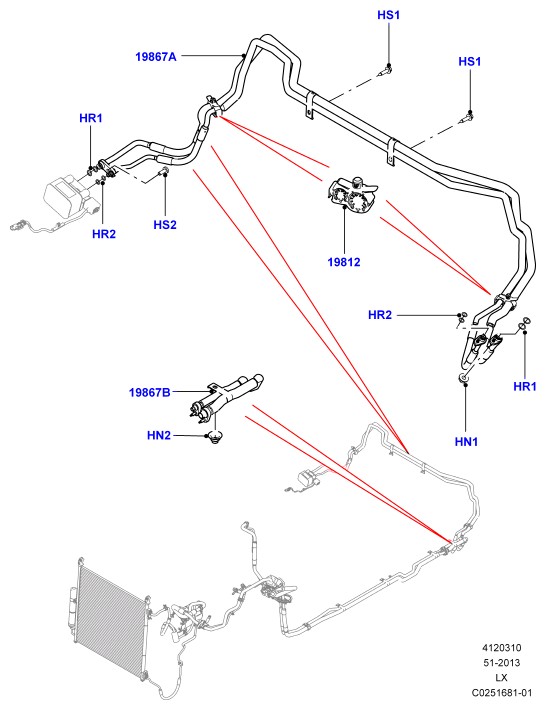 HS1
19867A
HS1
HR1
HR2
HS2
19812
HR2
HR1
HN1
19867B
HN2
4120310
51-2013
LX
C0251681-01