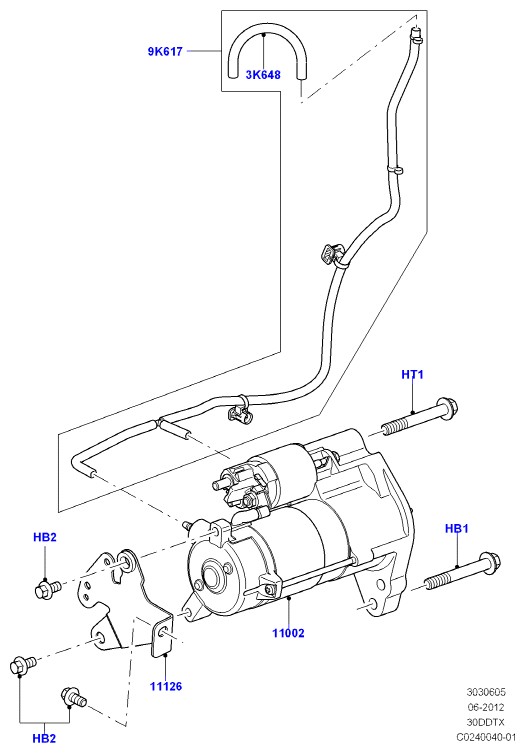 9K617
3K648
HT1
HB2
HB1
11002
11126
HB2
3030605
06-2012
30DDTX
C0240040-01