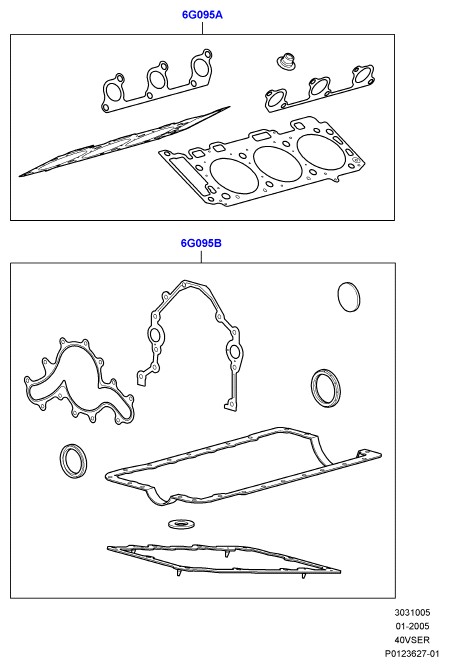 6G095A

6G095B

3031005
01-2005
40VSER
P0123627-01