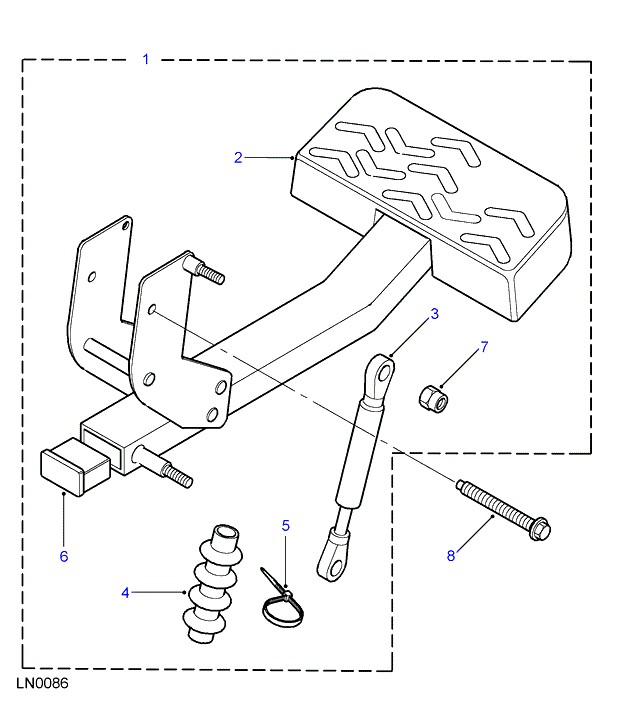 1
2
3
7
6
5
4
8
LN0086