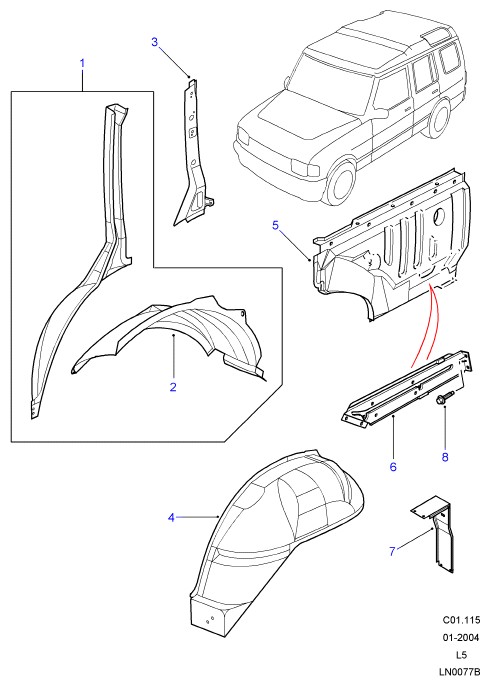 1
3
5
2
6
8
4
7
C01.115
01-2004
L5
LN0077B