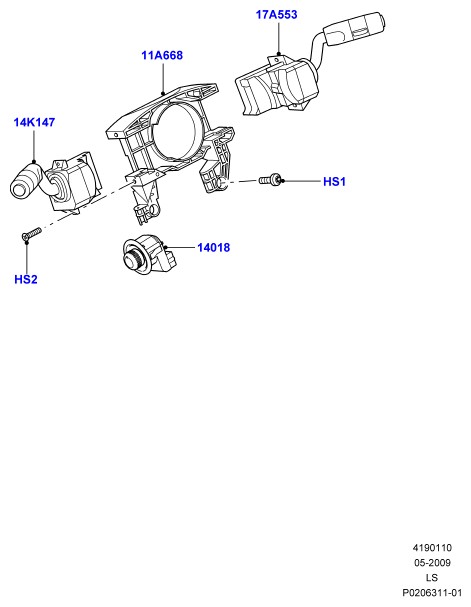 17A553

11A668

14K147

HS1

14018

HS2

4190110
05-2009
LS
P0206311-01