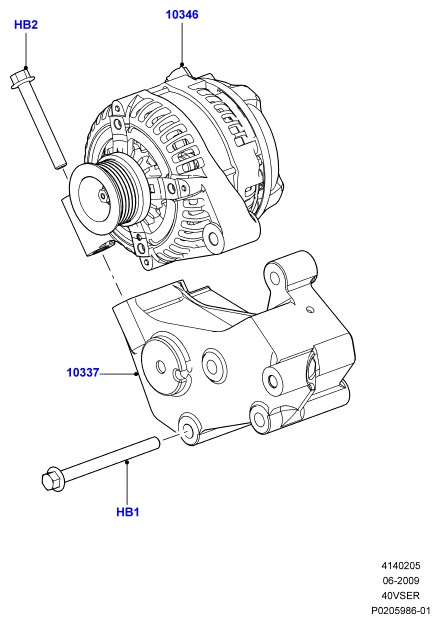 HB2

10346

10337

HB1

4140205
06-2009
40VSER
P0205986-01