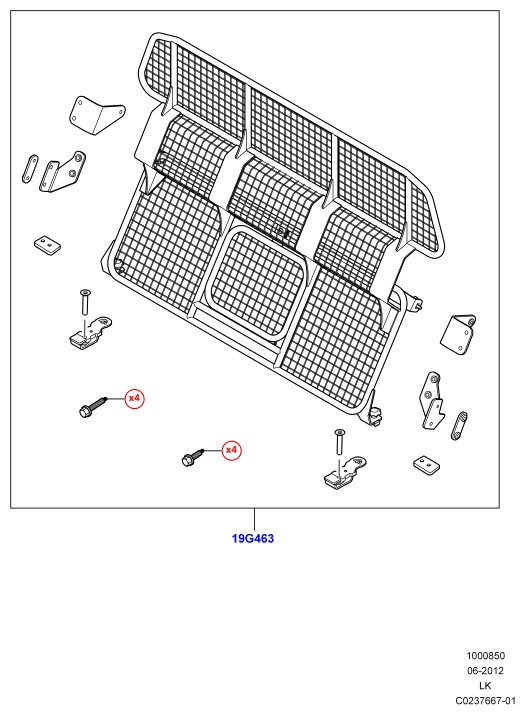 x4

x4

19G463

1000850
06-2012
LK
C0237667-01