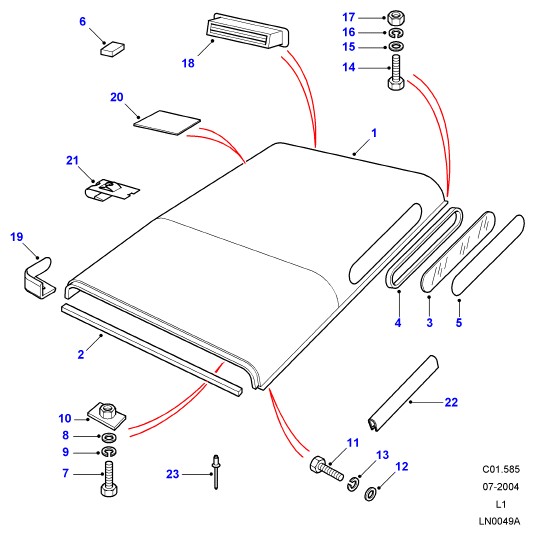 6
18
17
16
15
14
20
1
21
19
4
3
5
2
22
10
8
9
7
23
11
13
12
C01.585
07-2004
L1
LN0049A