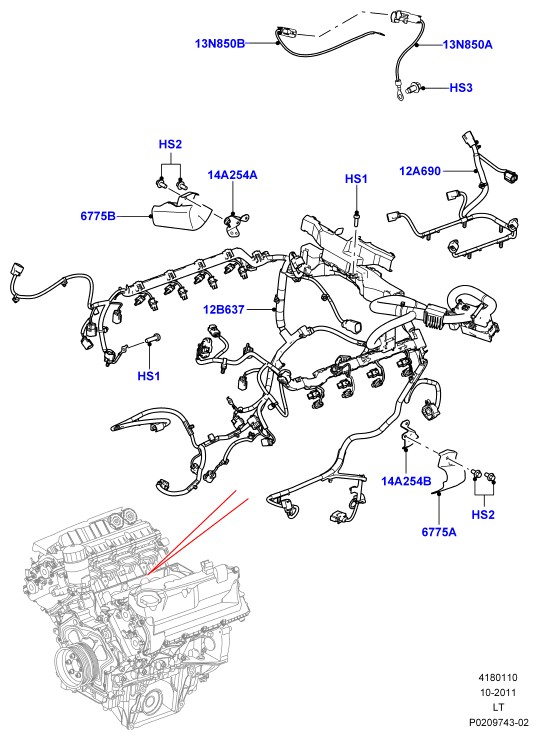 13N850B
13N850A
HS3
HS2
14A254A
HS1
12A690
6775B
12B637
HS1
14A254B
6775A
HS2

4180110
10-2011
LT
P0209743-02