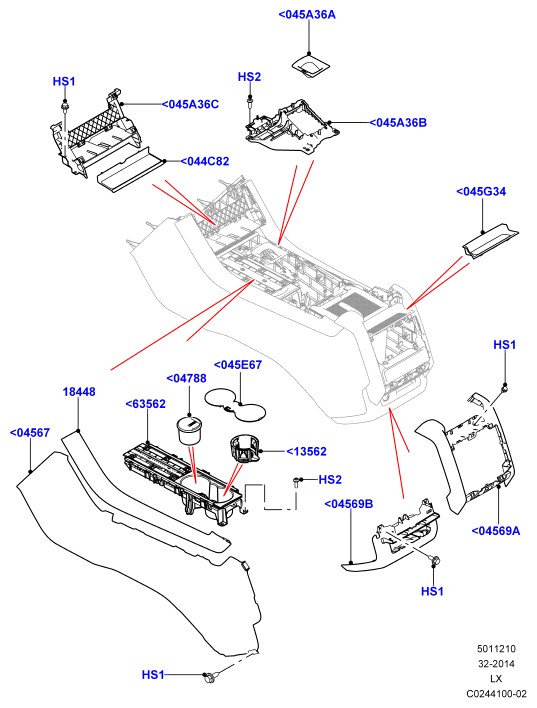 <045A36A

HS1

HS2

<045A36C

<045A36B

<044C82

<045G34

HS1

<045E67

<04788

18448

<63562

<04567

<13562

HS2

<04569B

<04569A

HS1

HS1

5011210
32-2014
LX
C0244100-02