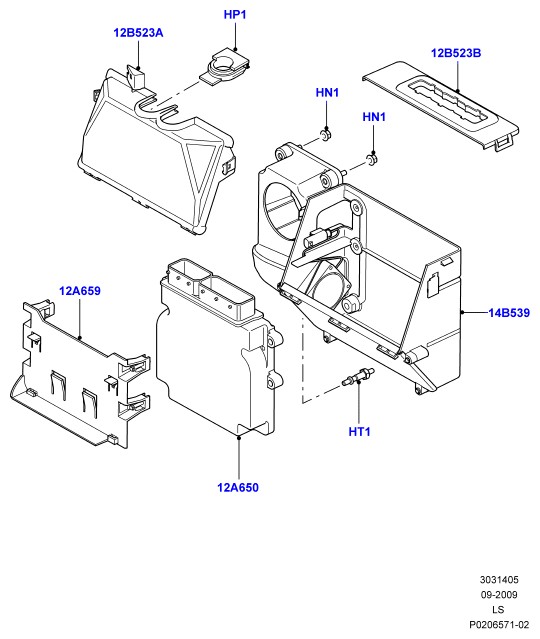 HP1
12B523A
12B523B
HN1
HN1
12A659
14B539
HT1
12A650

3031405
09-2009
LS
P0206571-02