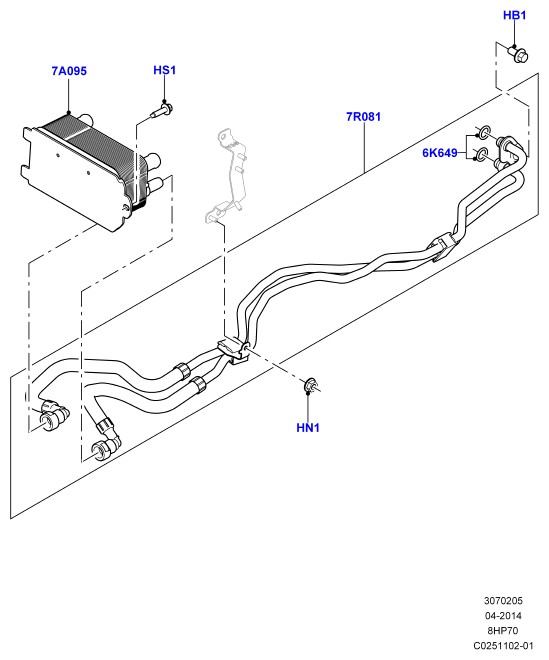 HB1

7A095

HS1

7R081

6K649

HN1

3070205
04-2014
8HP70
C0251102-01