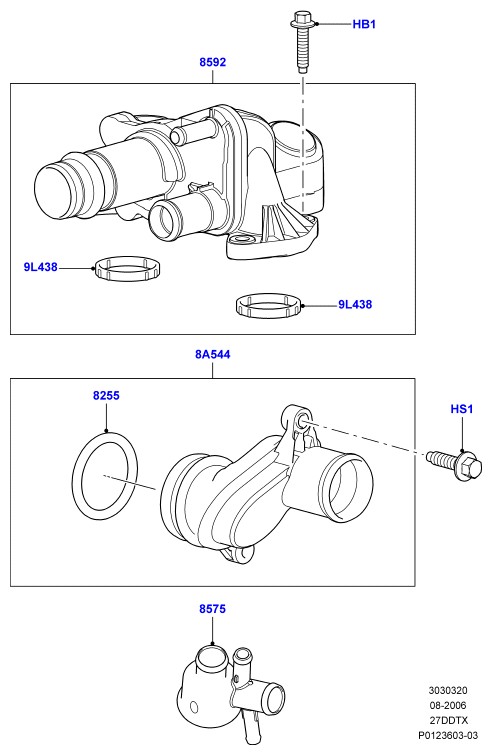 HB1

8592

9L438

9L438

8A544

8255

HS1

8575

3030320
08-2006
27DDTX
P0123603-03