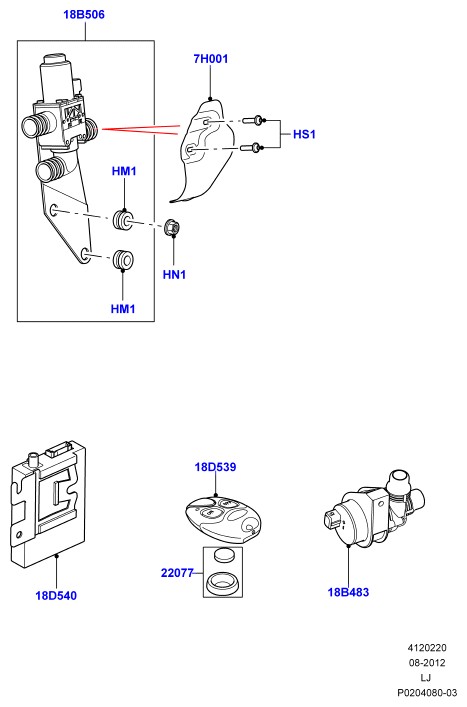 18B506

7H001

HS1

HM1

HN1

HM1

18D539

22077

18D540

18B483

4120220
08-2012
LJ
P0204080-03