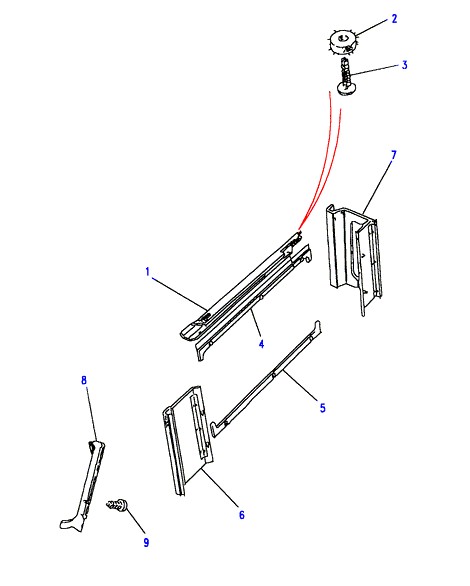 2
3
7
1
4
5
8
6
9