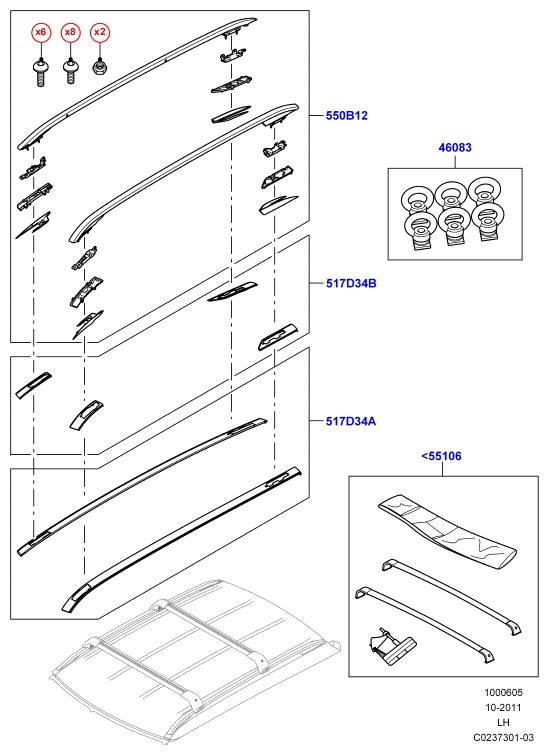 x6
x8
x2

550B12

46083

517D34B

517D34A

<55106

1000605
10-2011
LH
C0237301-03