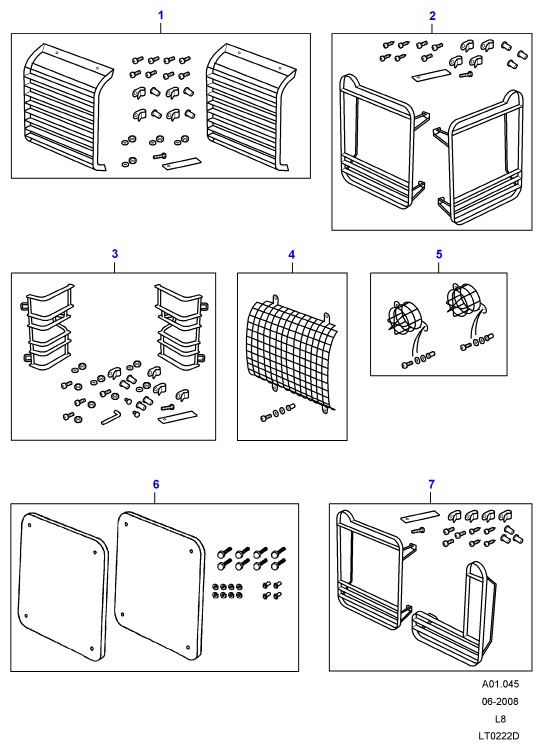 1
2
3
4
5
6
7
A01.045
06-2008
L8
LT0222D