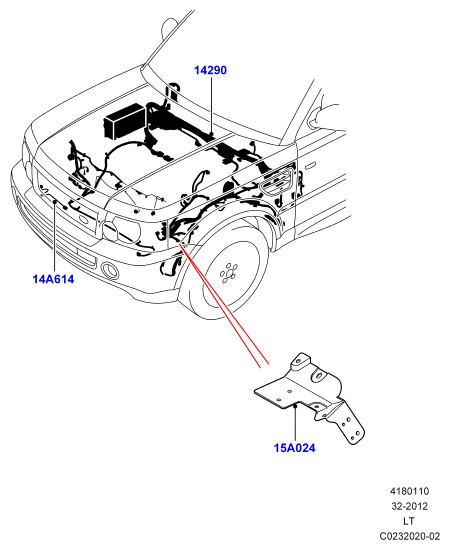 14290

14A614

15A024

4180110
32-2012
LT
C0232020-02