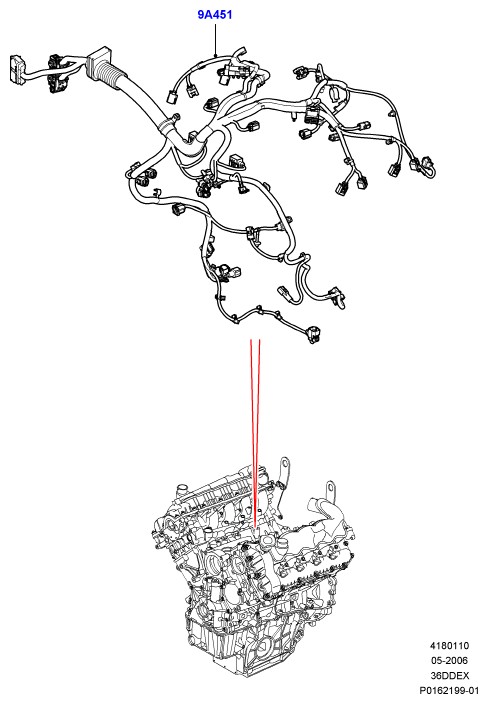 9A451

4180110
05-2006
36DDEX
P0162199-01