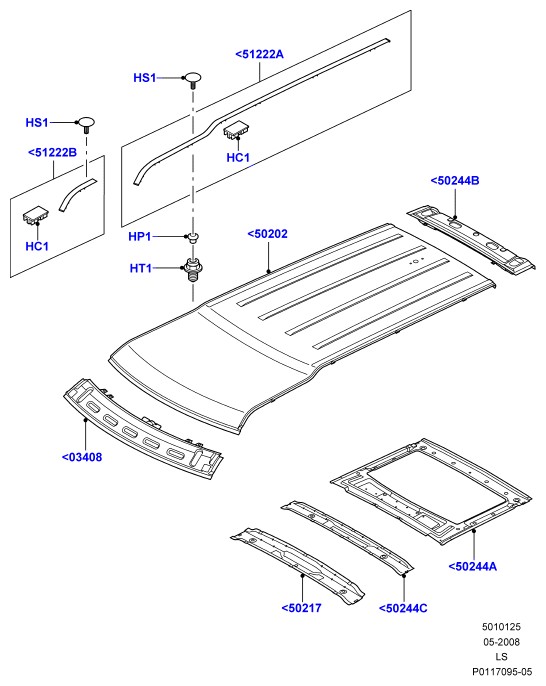 <51222A

HS1

HS1

<51222B

HC1

HC1

<50244B

HP1

<50202

HT1

<03408

<50244A

<50217

<50244C

5010125
05-2008
LS
P0117095-05